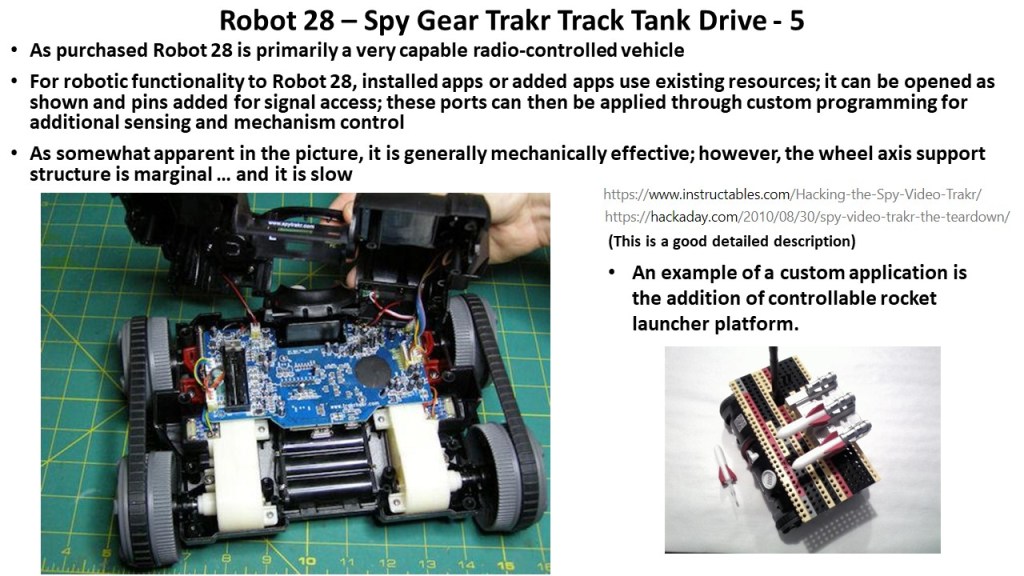 Robot 28 – Spy Gear Trakr Track Tank Drive - 5

• As purchased Robot 28 is primarily a very capable radio-controlled vehicle

• For robotic functionality to Robot 28, installed apps or added apps use existing resources; it can be opened as shown and pins added for signal access; these ports can then be applied through custom programming for additional sensing and mechanism control

• As somewhat apparent in the picture, it is generally mechanically effective; however, the wheel axis support structure is marginal … and it is slow

https://www.instructables.com/Hacking-the-Spy-Video-Trakr/
https://hackaday.com/2010/08/30/spy-video-trakr-the-teardown/
(This is a good detailed description)

• An example of a custom application is the addition of controllable rocket launcher platform.