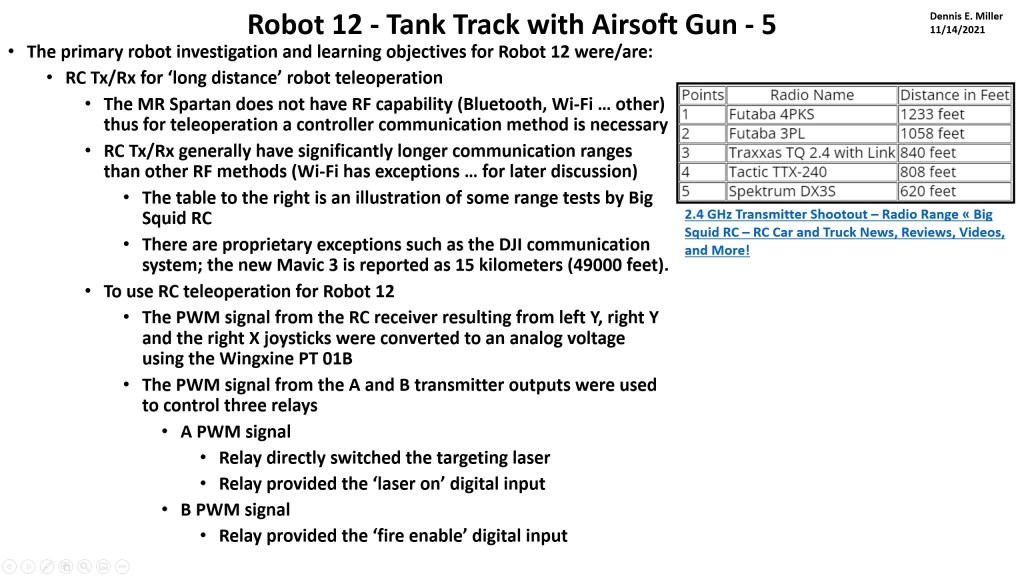 Robot 12 - Tank Track with Airsoft Gun - 5

Dennis E. Miller
11/14/2021

• The primary robot investigation and learning objectives for Robot 12 were/are:
  • RC Tx/Rx for 'long distance' robot teleoperation
    • The MR Spartan does not have RF capability (Bluetooth, Wi-Fi … other) thus for teleoperation a controller communication method is necessary
    • RC Tx/Rx generally have significantly longer communication ranges than other RF methods (Wi-Fi has exceptions … for later discussion)
      • The table to the right is an illustration of some range tests by Big Squid RC
      • There are proprietary exceptions such as the DJI communication system; the new Mavic 3 is reported as 15 kilometers (49000 feet).
  • To use RC teleoperation for Robot 12
    • The PWM signal from the RC receiver resulting from left Y, right Y and the right X joysticks were converted to an analog voltage using the Wingxine PT 01B
    • The PWM signal from the A and B transmitter outputs were used to control three relays
      • A PWM signal
        • Relay directly switched the targeting laser
        • Relay provided the 'laser on' digital input
      • B PWM signal
        • Relay provided the 'fire enable' digital input

| Points | Radio Name | Distance in Feet |
|---|---|---|
| 1 | Futaba 4PKS | 1233 feet |
| 2 | Futaba 3PL | 1058 feet |
| 3 | Traxxas TQ 2.4 with Link | 840 feet |
| 4 | Tactic TTX-240 | 808 feet |
| 5 | Spektrum DX3S | 620 feet |

2.4 GHz Transmitter Shootout – Radio Range « Big Squid RC – RC Car and Truck News, Reviews, Videos, and More!